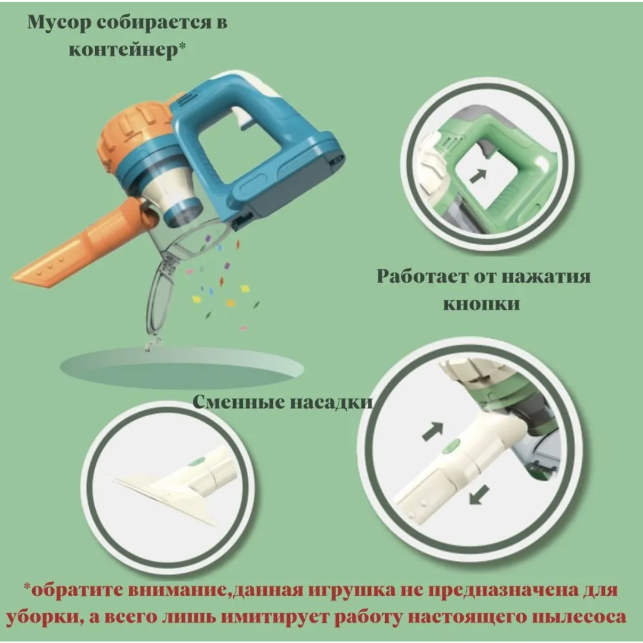 Мусор собирается в контейнер*

Работает от нажатия кнопки

Сменные насадки

*обратите внимание,данная игрушка не предназначена для уборки, а всего лишь имитирует работу настоящего пылесоса