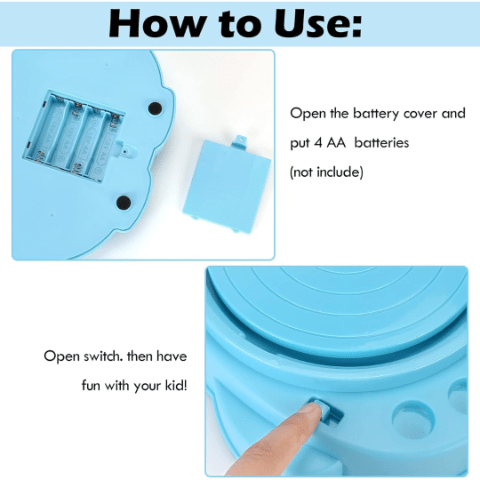 How to Use:

Open the battery cover and put 4 AA batteries (not include)

Open switch. then have fun with your kid!