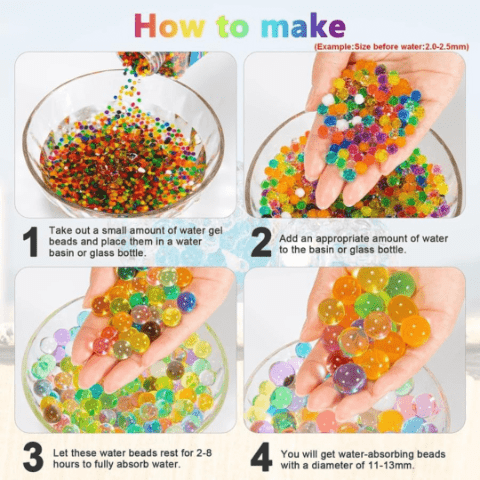 How to make

(Example:Size before water:2.0-2.5mm)

1 Take out a small amount of water gel beads and place them in a water basin or glass bottle.

2 Add an appropriate amount of water to the basin or glass bottle.

3 Let these water beads rest for 2-8 hours to fully absorb water.

4 You will get water-absorbing beads with a diameter of 11-13mm.