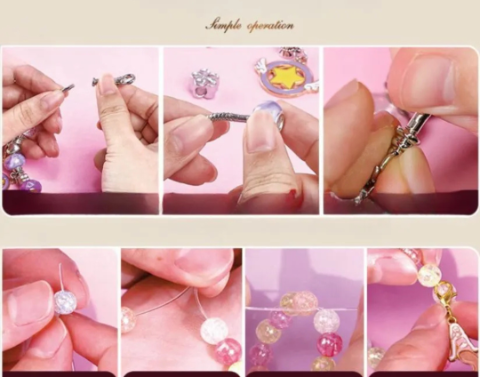 Simple operation