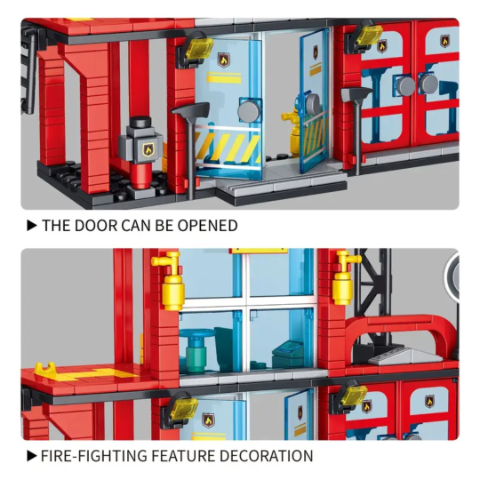 ▶ THE DOOR CAN BE OPENED

▶ FIRE-FIGHTING FEATURE DECORATION