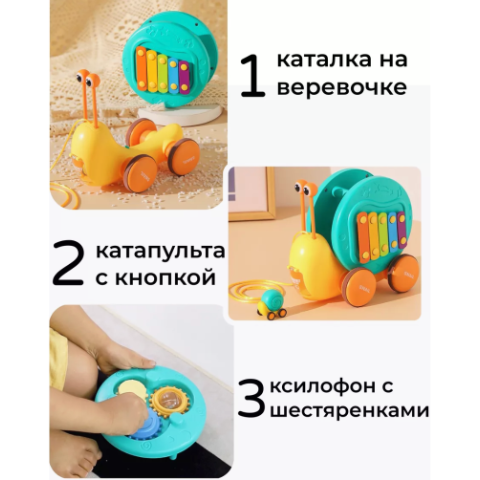 1 каталка на веревочке

2 катапульта с кнопкой

3 ксилофон с шестяренками