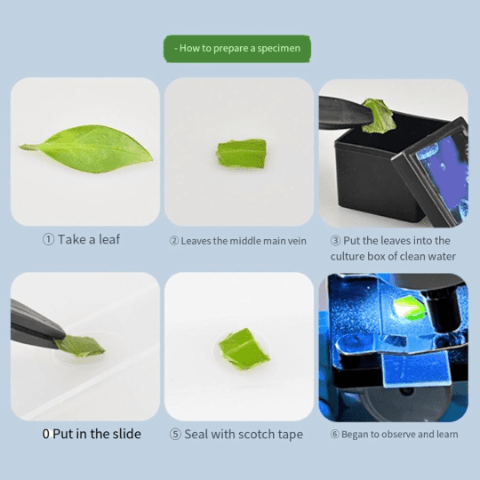 - How to prepare a specimen

① Take a leaf

② Leaves the middle main vein

③ Put the leaves into the culture box of clean water

0 Put in the slide

⑤ Seal with scotch tape

⑥ Began to observe and learn