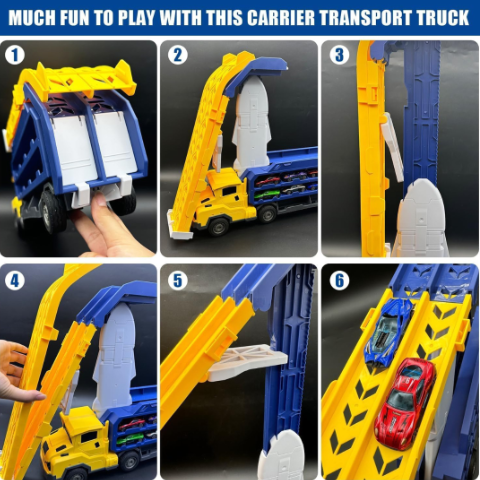 MUCH FUN TO PLAY WITH THIS CARRIER TRANSPORT TRUCK

1

2

3

4

5

6