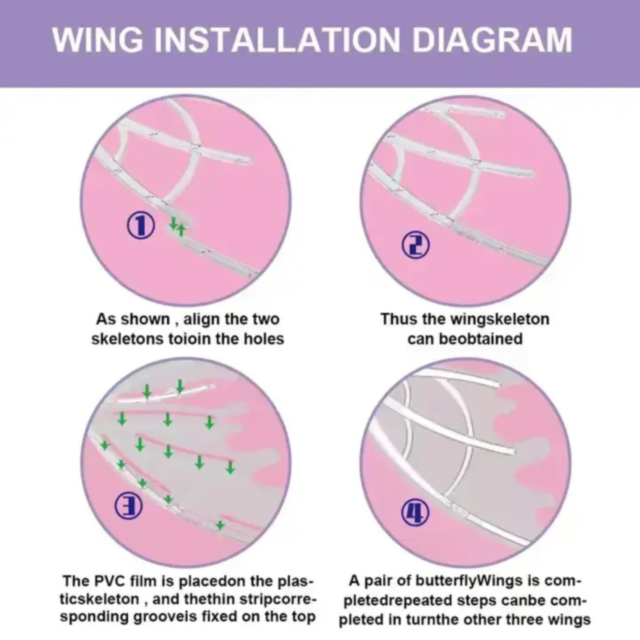 WING INSTALLATION DIAGRAM

①

As shown , align the two skeletons toioin the holes

②

Thus the wingskeleton can beobtained

③

The PVC film is placedon the plasticskeleton , and thethin stripcorresponding grooveis fixed on the top

④

A pair of butterflyWings is completedrepeated steps canbe completed in turnthe other three wings