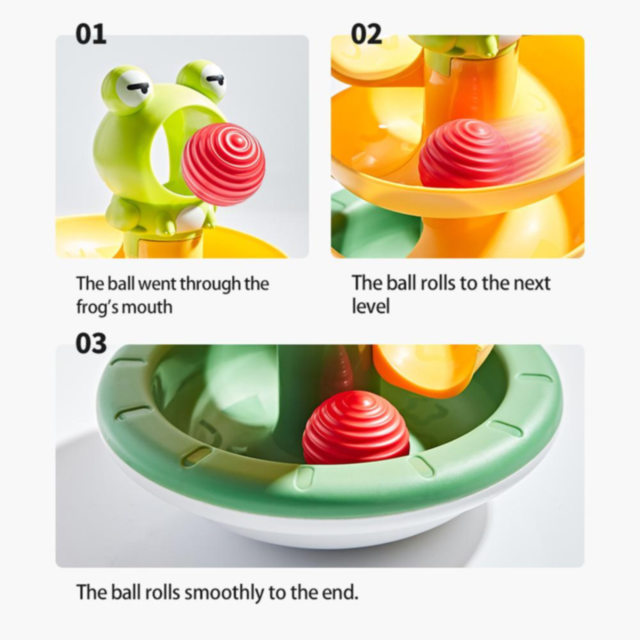 01

The ball went through the frog's mouth

02

The ball rolls to the next level

03

The ball rolls smoothly to the end.