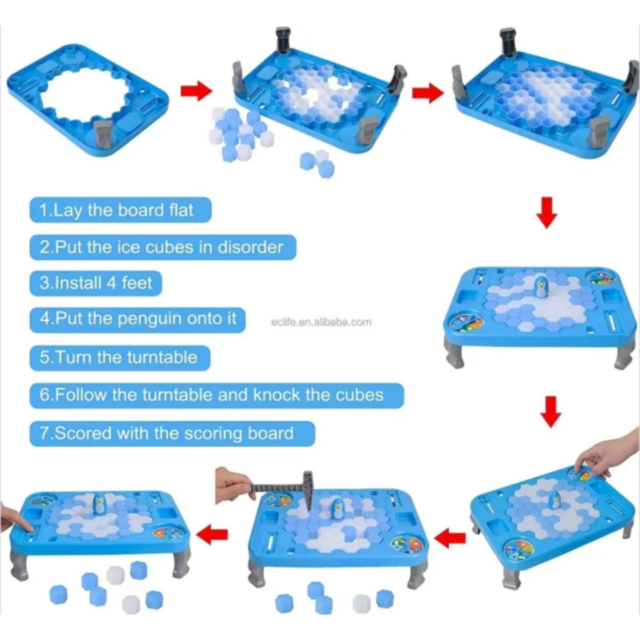 1.Lay the board flat

2.Put the ice cubes in disorder

3.Install 4 feet

4.Put the penguin onto it

eclife.en.alibaba.com

5.Turn the turntable

6.Follow the turntable and knock the cubes

7.Scored with the scoring board