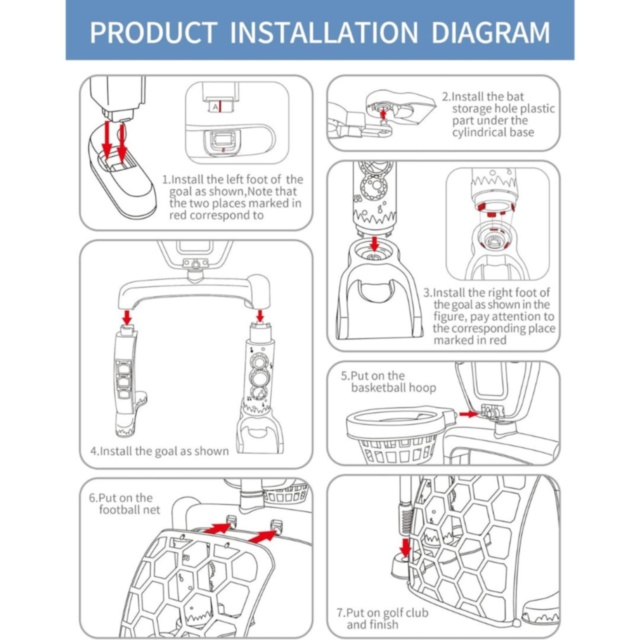 PRODUCT INSTALLATION DIAGRAM

A

1.Install the left foot of the goal as shown,Note that the two places marked in red correspond to

2.Install the bat storage hole plastic part under the cylindrical base

3.Install the right foot of the goal as shown in the figure, pay attention to the corresponding place marked in red

4.Install the goal as shown

5.Put on the basketball hoop

6.Put on the football net

7.Put on golf club and finish