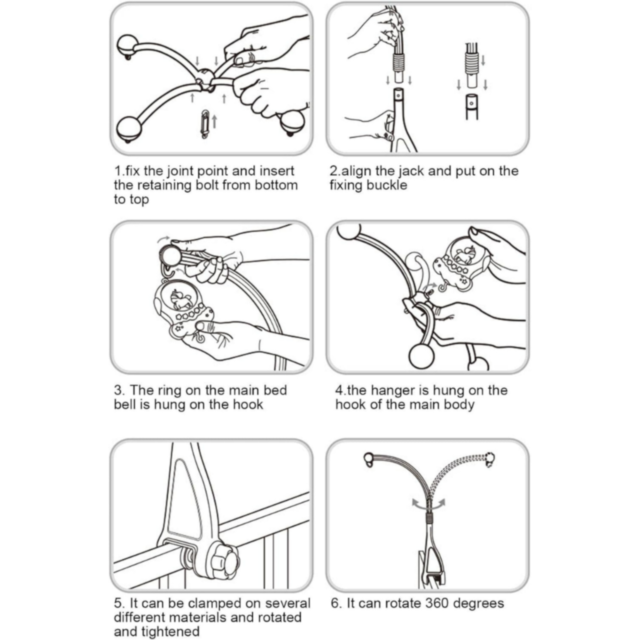 1.fix the joint point and insert the retaining bolt from bottom to top

2.align the jack and put on the fixing buckle

3. The ring on the main bed bell is hung on the hook

4.the hanger is hung on the hook of the main body

5. It can be clamped on several different materials and rotated and tightened

6. It can rotate 360 degrees