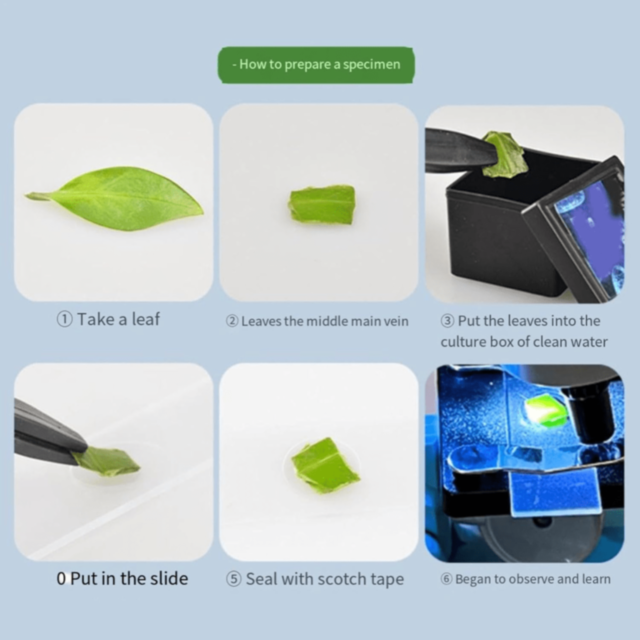 - How to prepare a specimen

① Take a leaf

② Leaves the middle main vein

③ Put the leaves into the culture box of clean water

0 Put in the slide

⑤ Seal with scotch tape

⑥ Began to observe and learn