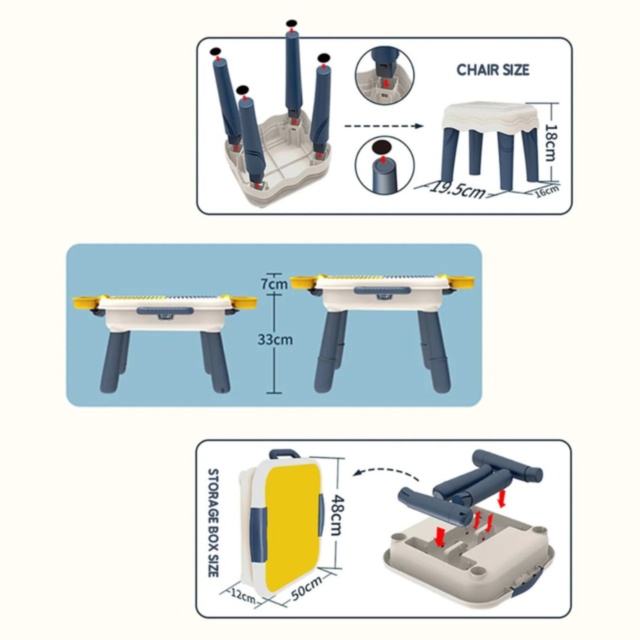 CHAIR SIZE

18cm

19.5cm

16cm

7cm

33cm

STORAGE BOX SIZE

48cm

12cm

50cm