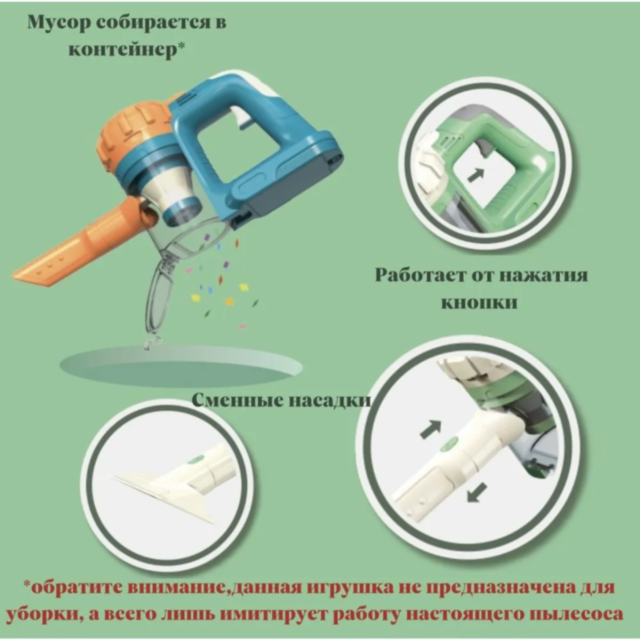 Мусор собирается в контейнер*

Работает от нажатия кнопки

Сменные насадки

*обратите внимание,данная игрушка не предназначена для уборки, а всего лишь имитирует работу настоящего пылесоса