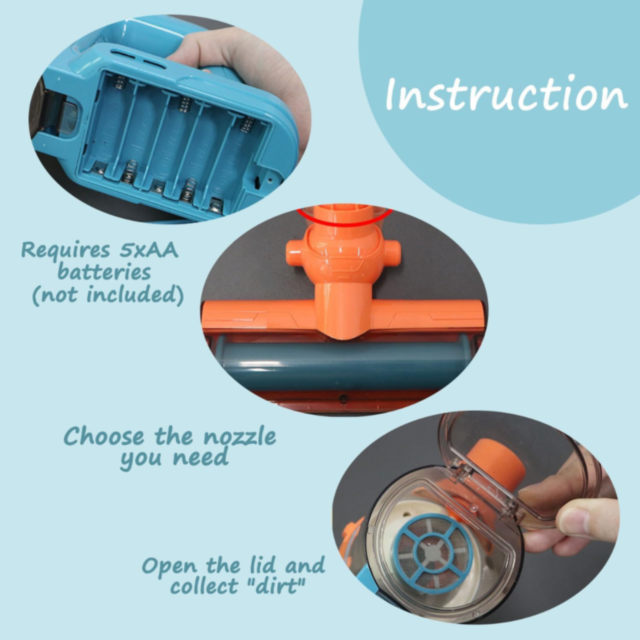 Instruction

Requires 5xAA batteries (not included)

Choose the nozzle you need

Open the lid and collect "dirt"