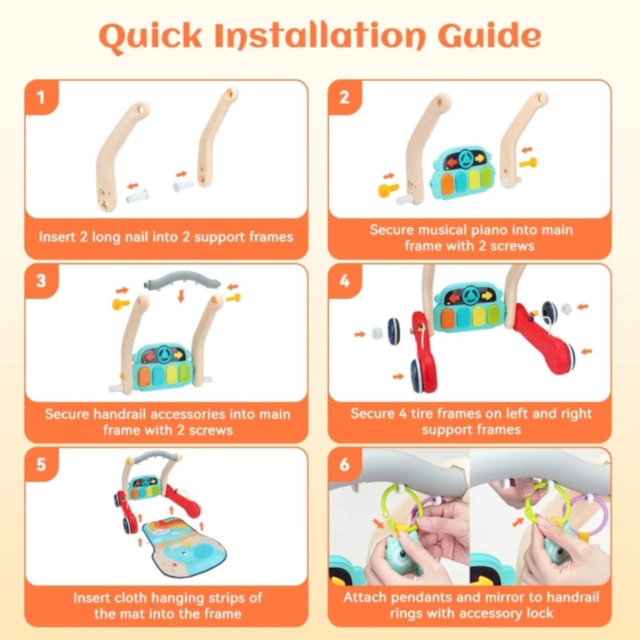 Quick Installation Guide

1

Insert 2 long nail into 2 support frames

2

Secure musical piano into main frame with 2 screws

3

Secure handrail accessories into main frame with 2 screws

4

Secure 4 tire frames on left and right support frames

5

Insert cloth hanging strips of the mat into the frame

6

Attach pendants and mirror to handrail rings with accessory lock