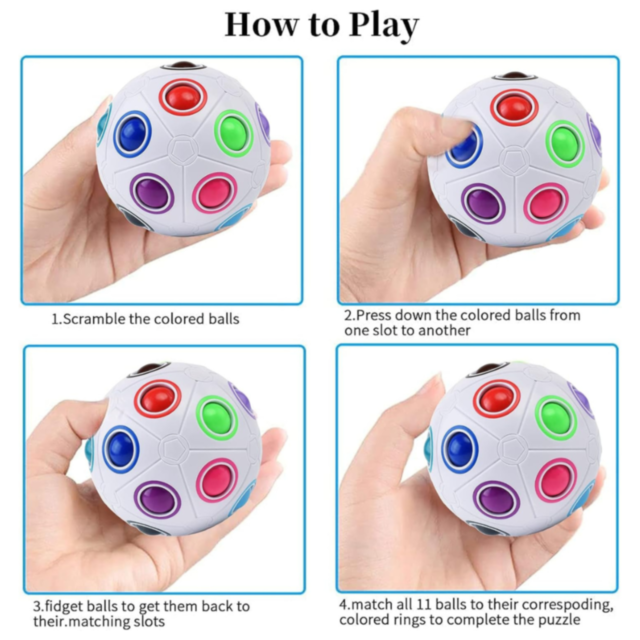 How to Play

1.Scramble the colored balls

2.Press down the colored balls from one slot to another

3.fidget balls to get them back to their.matching slots

4.match all 11 balls to their correspoding, colored rings to complete the puzzle