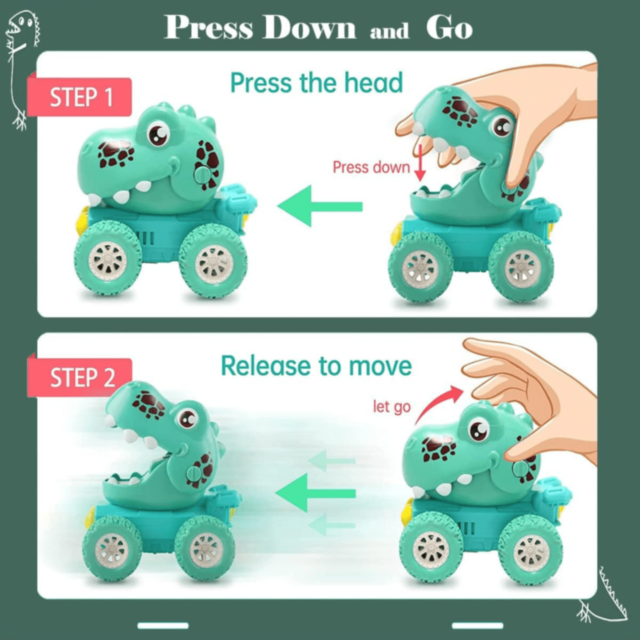 Press Down and Go

STEP 1

Press the head

Press down

STEP 2

Release to move

let go