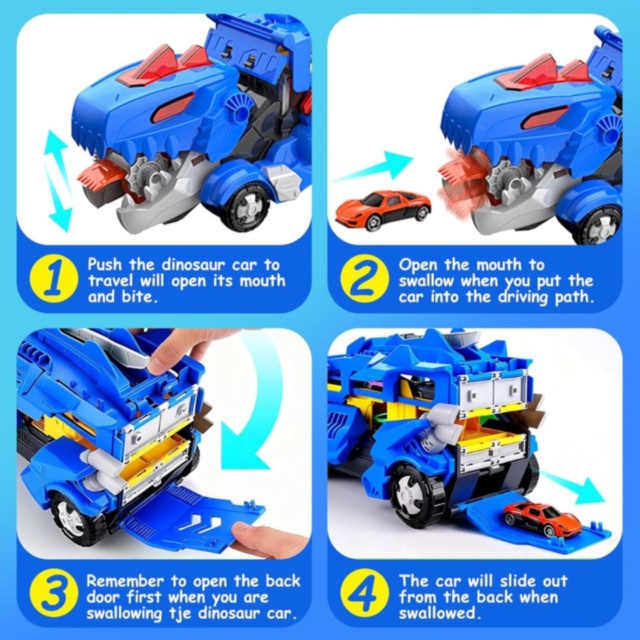 1
Push the dinosaur car to travel will open its mouth and bite.

2
Open the mouth to swallow when you put the car into the driving path.

3
Remember to open the back door first when you are swallowing tje dinosaur car.

4
The car will slide out from the back when swallowed.